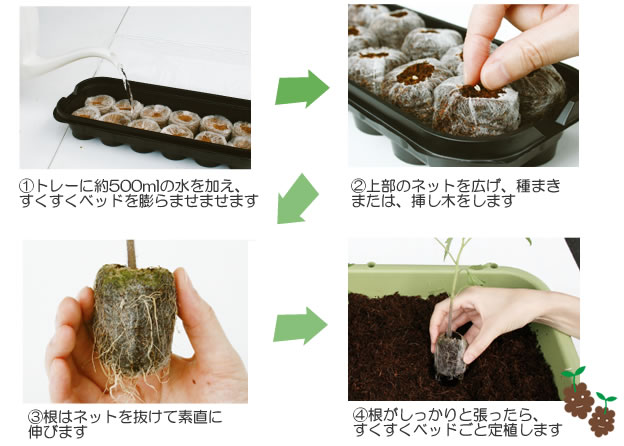 ①トレーに約500mlの水を加え、すくすくベッドを膨らませませます

②上部のネットを広げ、種まきまたは、挿し木をします

③根はネットを抜けて素直に伸びます

④根がしっかりと張ったら、すくすくベッドごと定植します